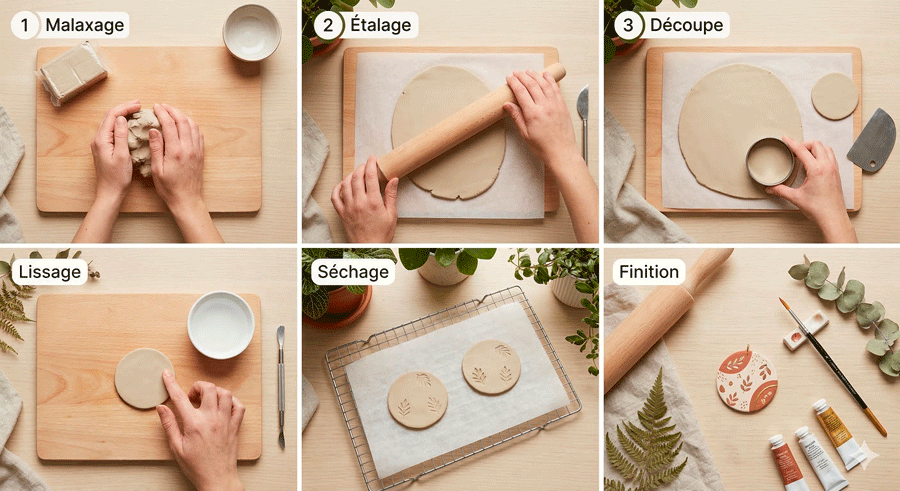 1 Malaxage

2 Étalage

3 Découpe

Lissage

Séchage

Finition